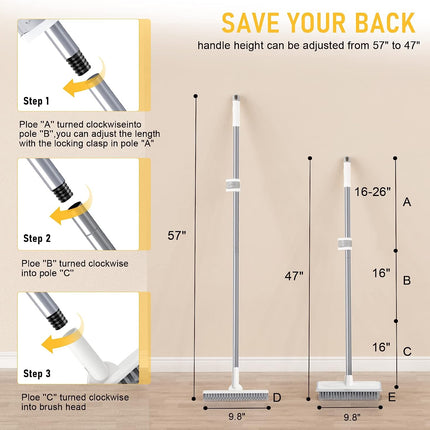 SAVE YOUR BACK
handle height can be adjusted from 57" to 47"

Step 1

Ploe "A" turned clockwiseinto pole "B",you can adjust the length with the locking clasp in pole "A"

Step 2

Ploe "B" turned clockwise into pole "C"

Step 3

Ploe "C" turned clockwise into brush head

57"

D

9.8"

47"

16-26"

A

16"

B

16"

C

E

9.8"