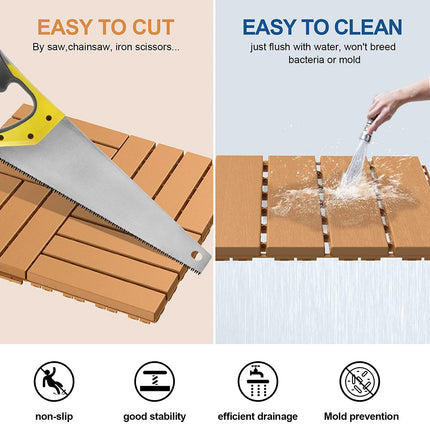 EASY TO CUT
By saw,chainsaw, iron scissors...

EASY TO CLEAN
just flush with water, won't breed bacteria or mold

non-slip

good stability

efficient drainage

Mold prevention