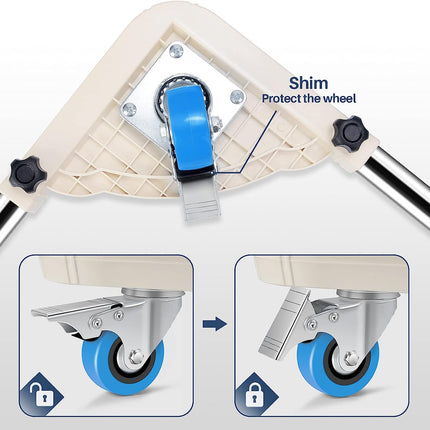 Shim
Protect the wheel