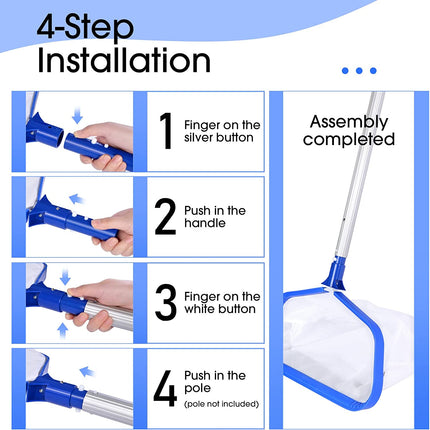 4-Step Installation

1 Finger on the silver button

2 Push in the handle

3 Finger on the white button

4 Push in the pole (pole not included)

Assembly completed