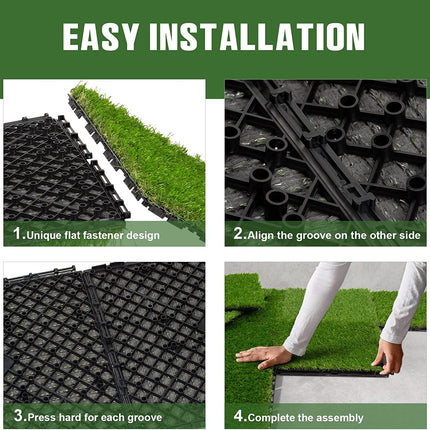 EASY INSTALLATION

1.Unique flat fastener design

2.Align the groove on the other side

3.Press hard for each groove

4.Complete the assembly