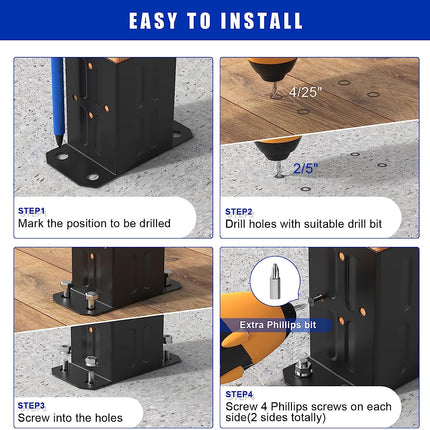 EASY TO INSTALL

STEP1
Mark the position to be drilled

4/25"

2/5"

STEP2
Drill holes with suitable drill bit

STEP3
Screw into the holes

Extra Phillips bit

STEP4
Screw 4 Phillips screws on each side(2 sides totally)