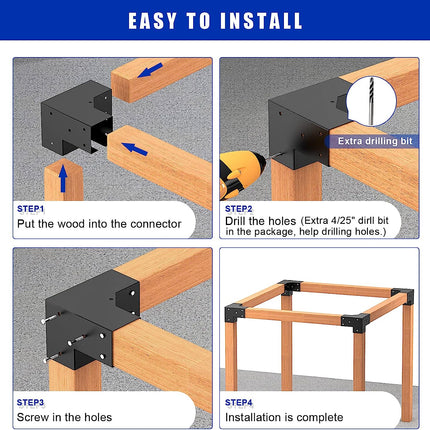 EASY TO INSTALL

STEP1
Put the wood into the connector

Extra drilling bit

STEP2
Drill the holes (Extra 4/25" dirll bit in the package, help drilling holes.)

STEP3
Screw in the holes

STEP4
Installation is complete